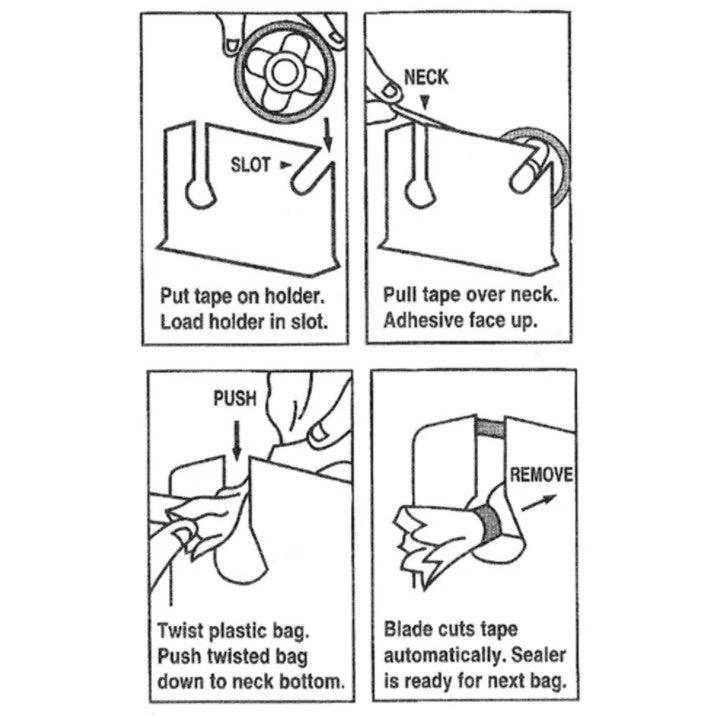 SLOT

Put tape on holder. Load holder in slot.

NECK

Pull tape over neck. Adhesive face up.

PUSH

Twist plastic bag. Push twisted bag down to neck bottom.

REMOVE

Blade cuts tape automatically. Sealer is ready for next bag.