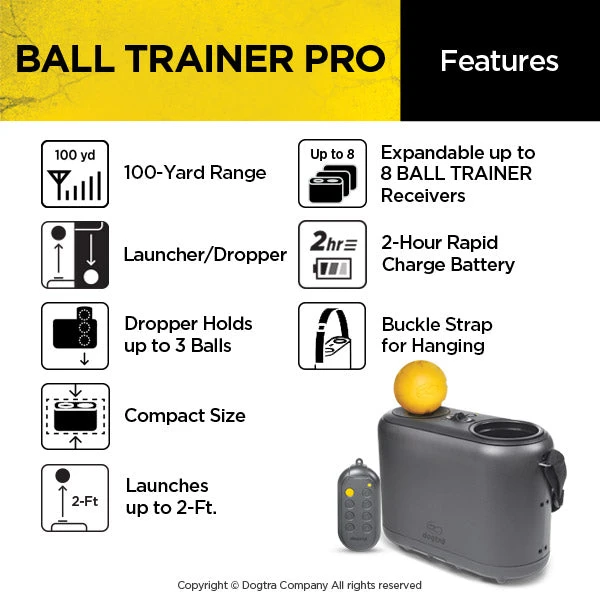 BALL TRAINER PRO

Features

100 yd

100-Yard Range

Launcher/Dropper

Dropper Holds up to 3 Balls

Compact Size

2-Ft

Launches up to 2-Ft.

Up to 8

Expandable up to 8 BALL TRAINER Receivers

2hr

2-Hour Rapid Charge Battery

Buckle Strap for Hanging

dogtra

Copyright © Dogtra Company All rights reserved