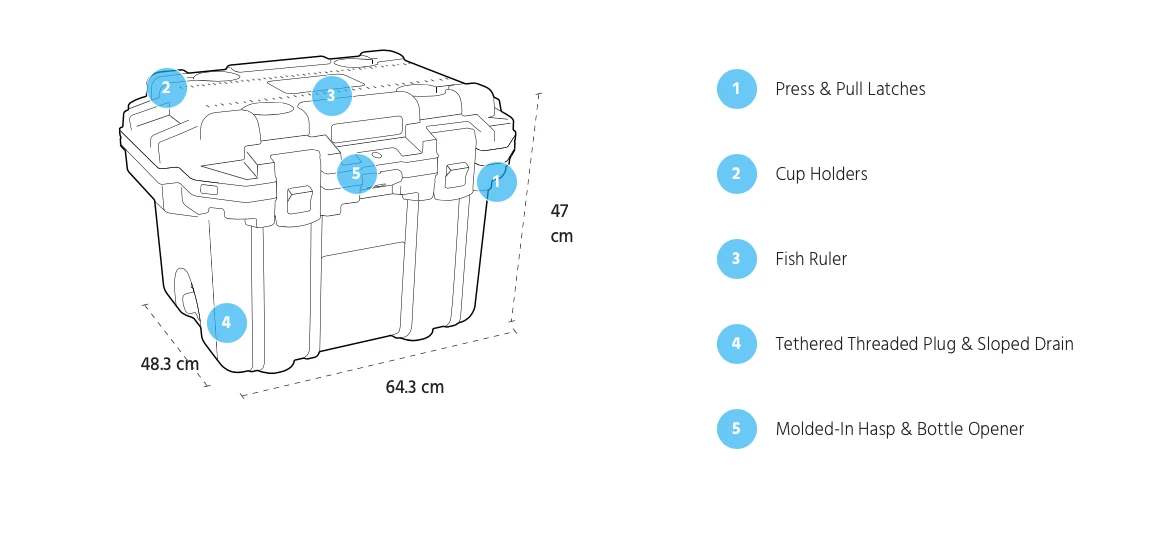 2
3
5
1
4
47 cm
48.3 cm
64.3 cm

1 Press & Pull Latches

2 Cup Holders

3 Fish Ruler

4 Tethered Threaded Plug & Sloped Drain

5 Molded-In Hasp & Bottle Opener