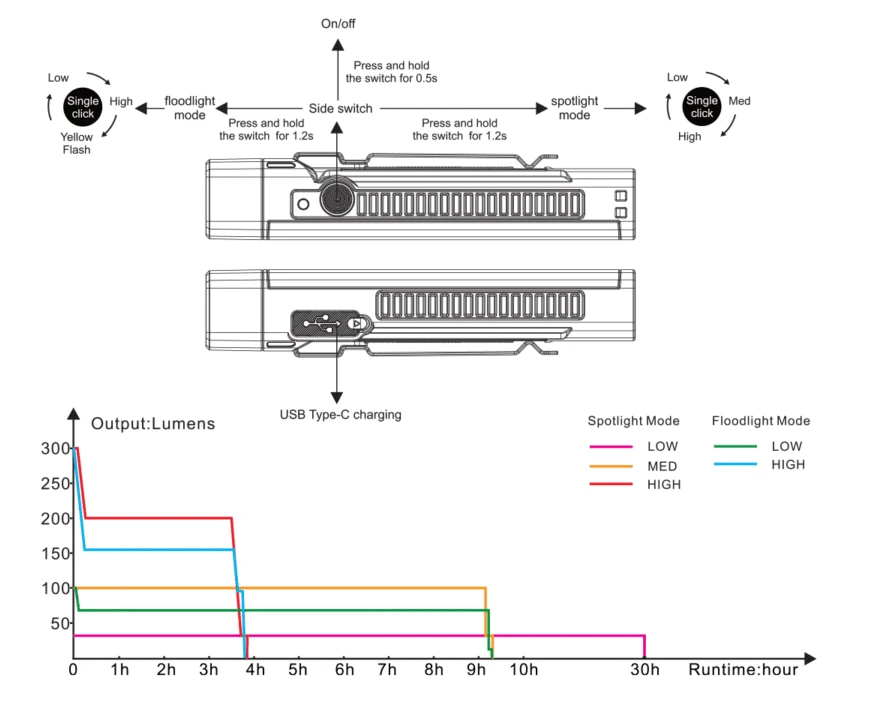 On/off

Press and hold the switch for 0.5s

Low
Single click
High
Yellow Flash

floodlight mode

Press and hold the switch for 1.2s

Side switch

Press and hold the switch for 1.2s

spotlight mode

Low
Single click
Med
High

USB Type-C charging

Output:Lumens

Spotlight Mode
LOW
MED
HIGH

Floodlight Mode
LOW
HIGH

300
250
200
150
100
50
0
1h
2h
3h
4h
5h
6h
7h
8h
9h
10h
30h
Runtime:hour